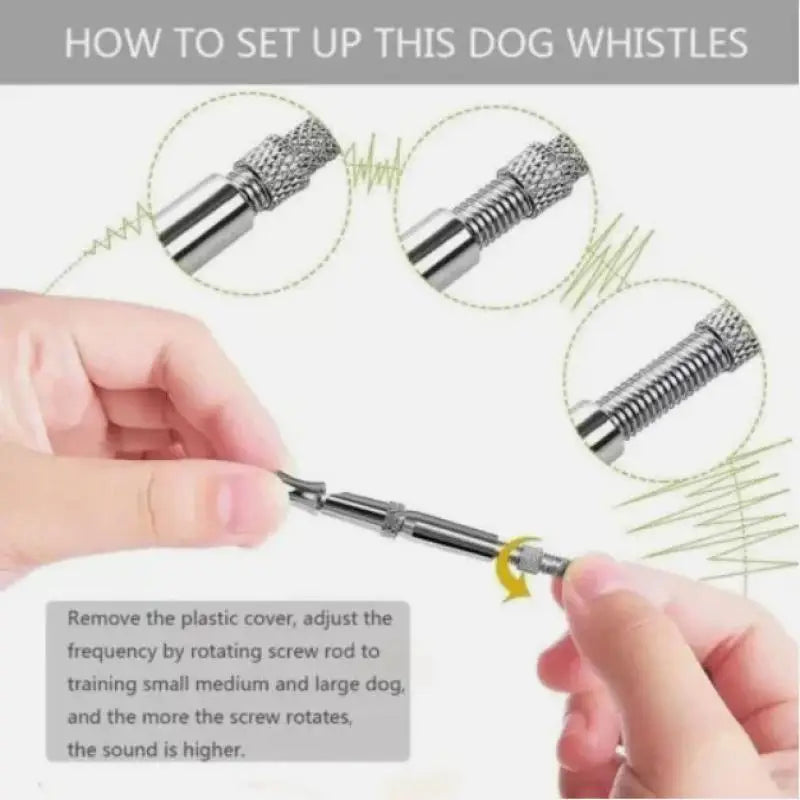 HOW TO SET UP THIS DOG WHISTLES

Remove the plastic cover, adjust the frequency by rotating screw rod to training small medium and large dog, and the more the screw rotates, the sound is higher.