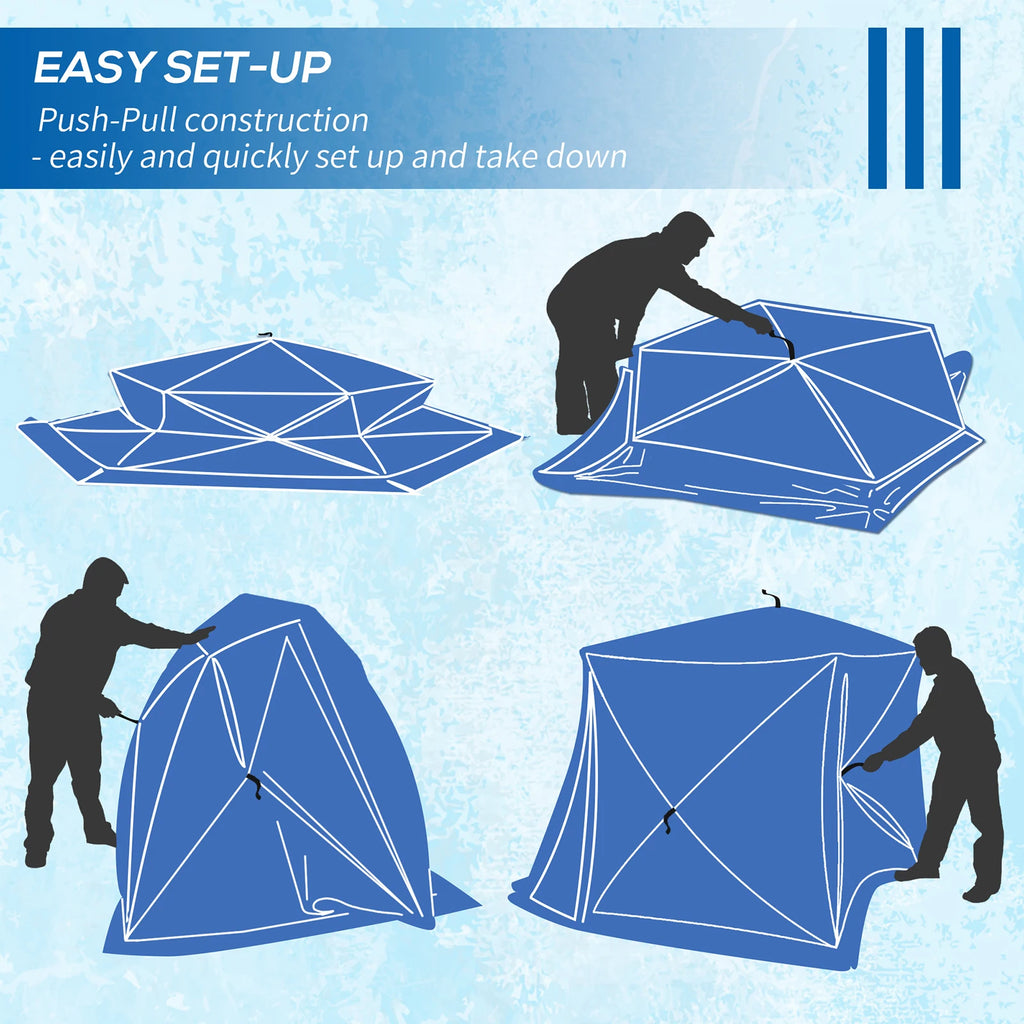 EASY SET-UP

Push-Pull construction
- easily and quickly set up and take down