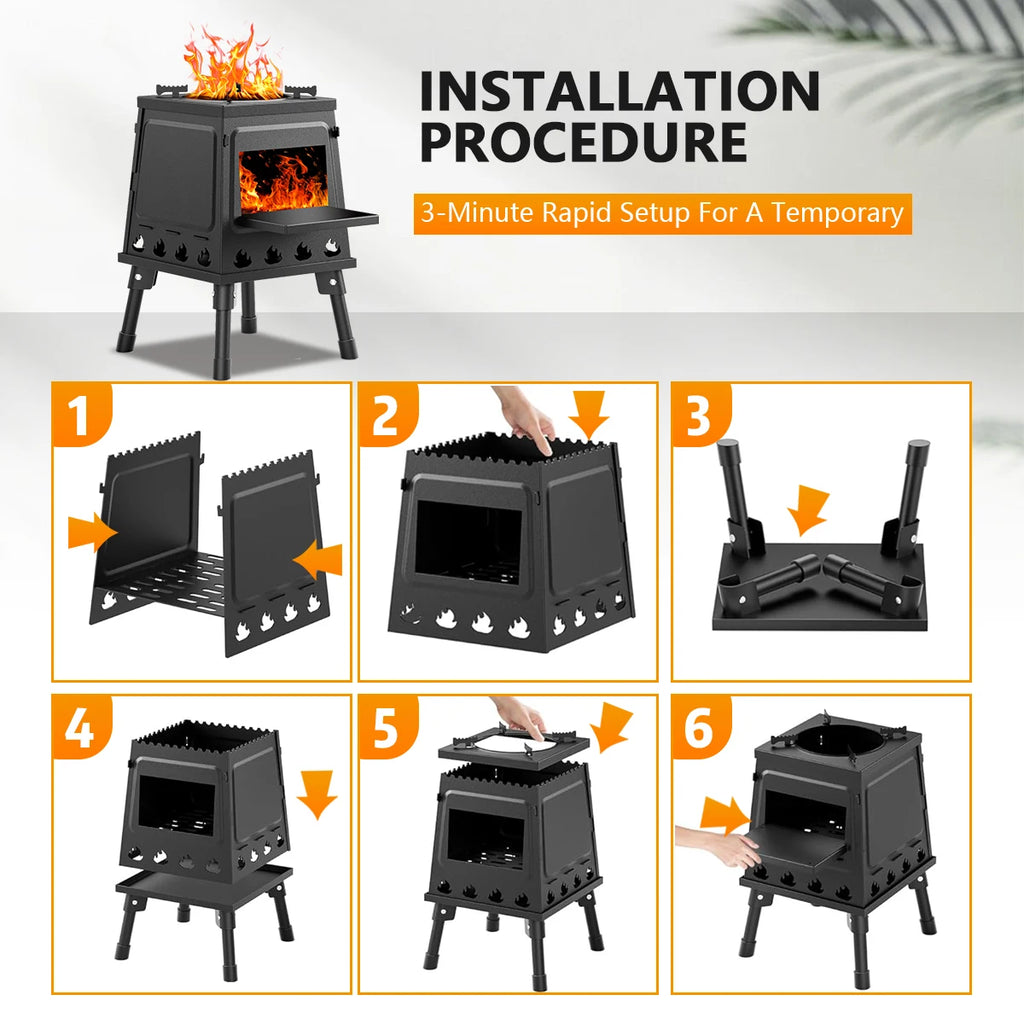 INSTALLATION PROCEDURE

3-Minute Rapid Setup For A Temporary

1

2

3

4

5

6